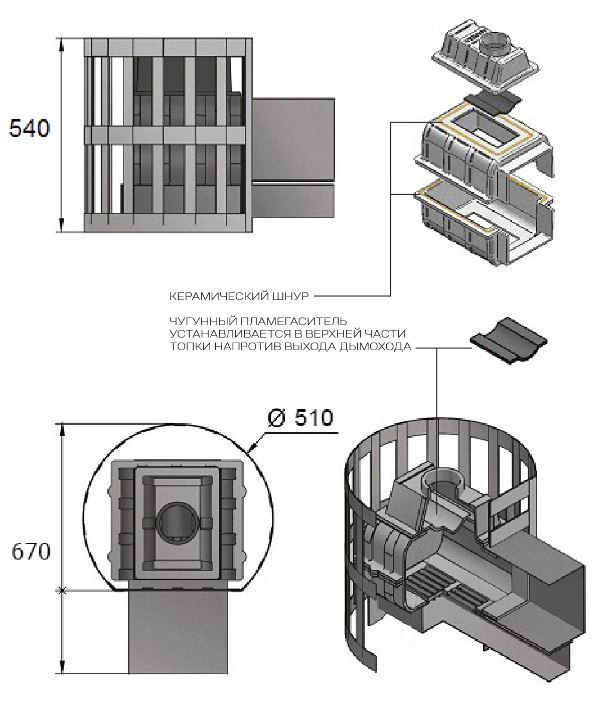 540

КЕРАМИЧЕСКИЙ ШНУР

ЧУГУННЫЙ ПЛАМЕГАСИТЕЛЬ УСТАНАВЛИВАЕТСЯ В ВЕРХНЕЙ ЧАСТИ ТОПКИ НАПРОТИВ ВЫХОДА ДЫМОХОДА

Ø 510

670